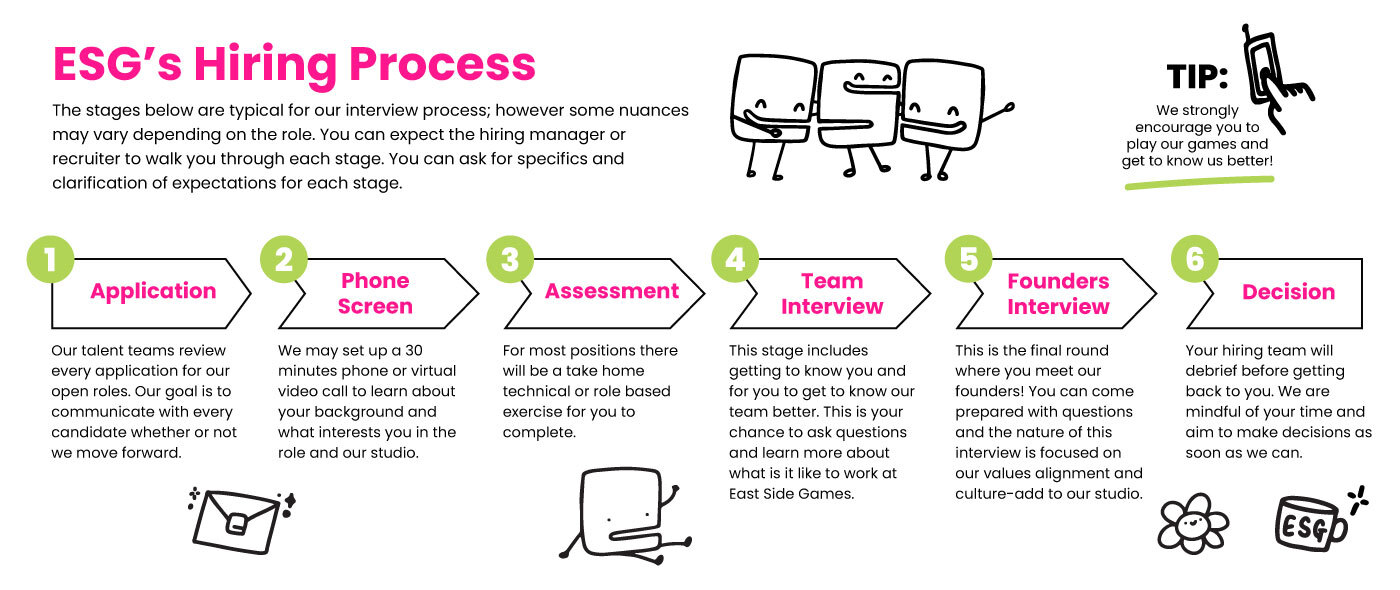 ESG's Hiring Process

The stages below are typical for our interview process; however some nuances may vary depending on the role. You can expect the hiring manager or recruiter to walk you through each stage. You can ask for specifics and clarification of expectations for each stage.

TIP:

We strongly encourage you to play our games and get to know us better!

1 Application

Our talent teams review every application for our open roles. Our goal is to communicate with every candidate whether or not we move forward.

2 Phone Screen

We may set up a 30 minutes phone or virtual video call to learn about your background and what interests you in the role and our studio.

3 Assessment

For most positions there will be a take home technical or role based exercise for you to complete.

4 Team Interview

This stage includes getting to know you and for you to get to know our team better. This is your chance to ask questions and learn more about what is it like to work at East Side Games.

5 Founders Interview

This is the final round where you meet our founders! You can come prepared with questions and the nature of this interview is focused on our values alignment and culture-add to our studio.

6 Decision

Your hiring team will debrief before getting back to you. We are mindful of your time and aim to make decisions as soon as we can.

ESG